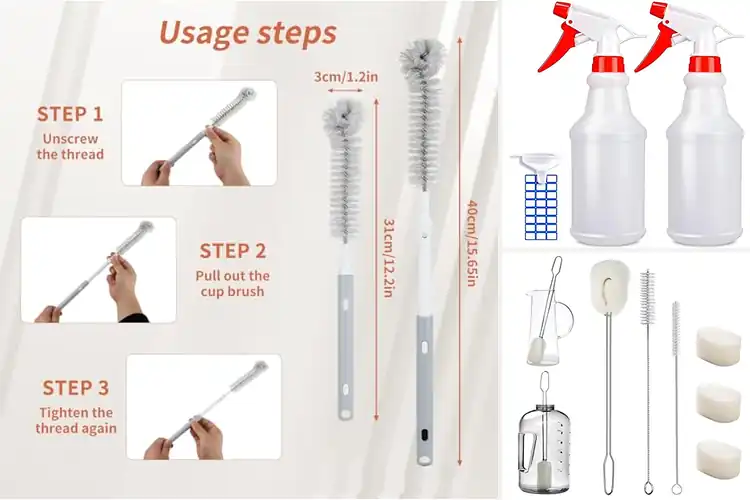 Usage steps

STEP 1
Unscrew the thread

STEP 2
Pull out the cup brush

STEP 3
Tighten the thread again

3cm/1.2in

31cm/12.2in

40cm/15.65in